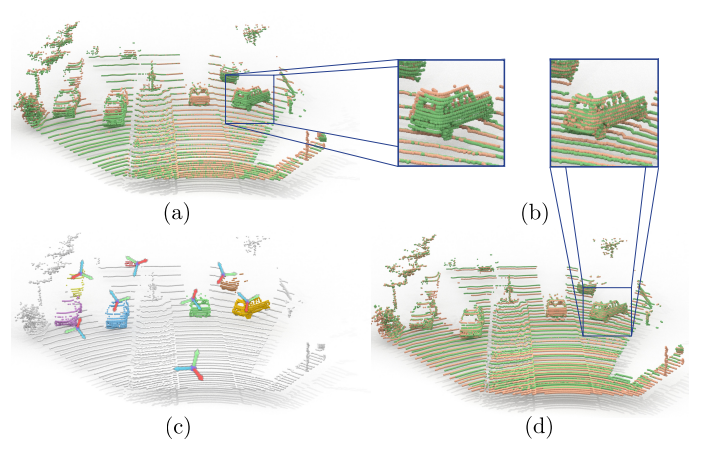 (a)

(b)

(c)

(d)